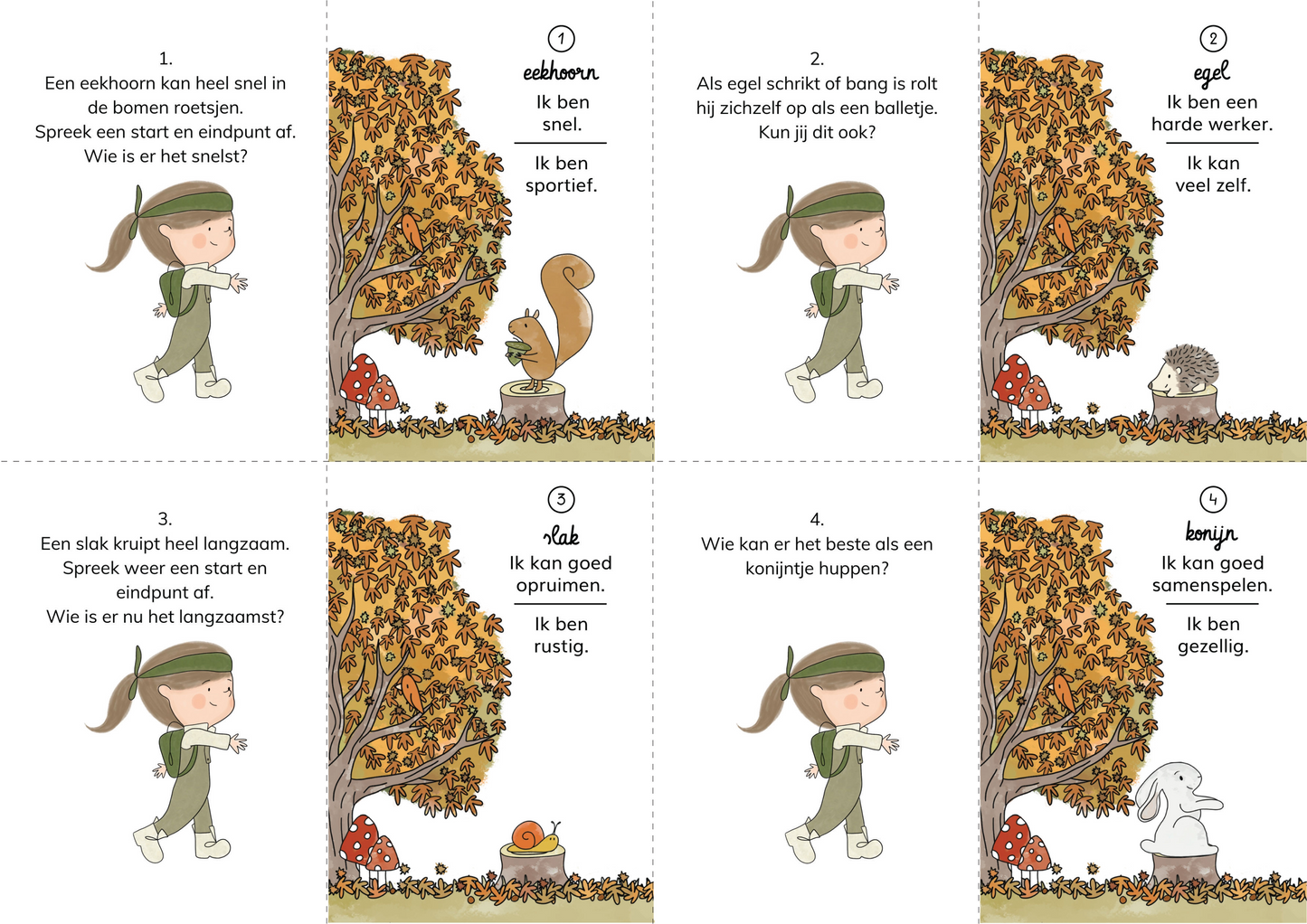 1.
Een eekhoorn kan heel snel in de bomen roetsjen.
Spreek een start en eindpunt af.
Wie is er het snelst?

1
eekhoorn
Ik ben snel.

Ik ben sportief.

2.
Als egel schrikt of bang is rolt hij zichzelf op als een balletje.
Kun jij dit ook?

2
egel
Ik ben een harde werker.

Ik kan veel zelf.

3.
Een slak kruipt heel langzaam.
Spreek weer een start en eindpunt af.
Wie is er nu het langzaamst?

3
slak
Ik kan goed opruimen.

Ik ben rustig.

4.
Wie kan er het beste als een konijntje huppen?

4
konijn
Ik kan goed samenspelen.

Ik ben gezellig.